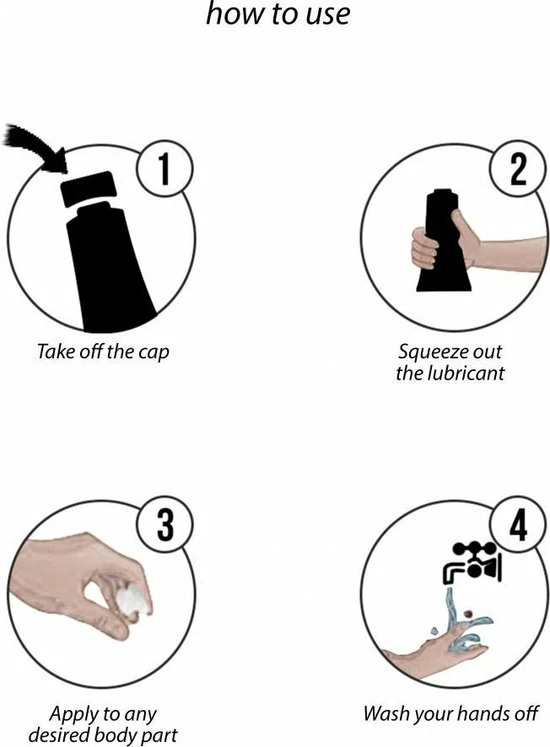 how to use

1

Take off the cap

2

Squeeze out the lubricant

3

Apply to any desired body part

4

Wash your hands off