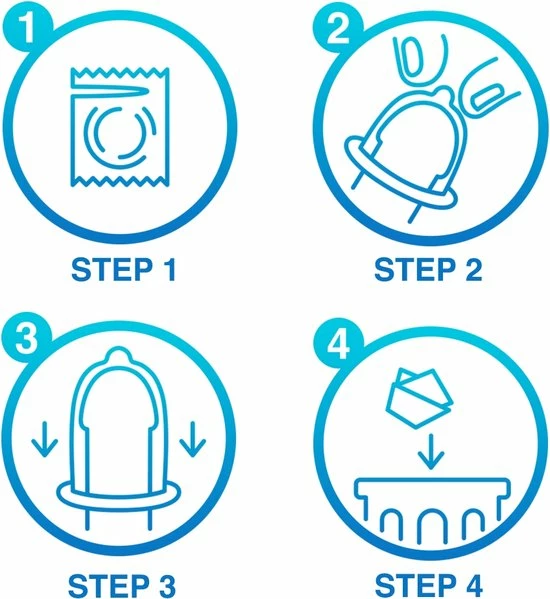 1

STEP 1

2

STEP 2

3

STEP 3

4

STEP 4