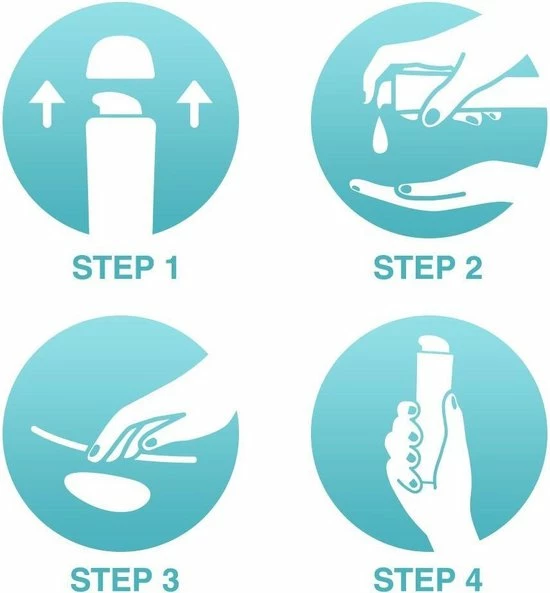 STEP 1

STEP 2

STEP 3

STEP 4