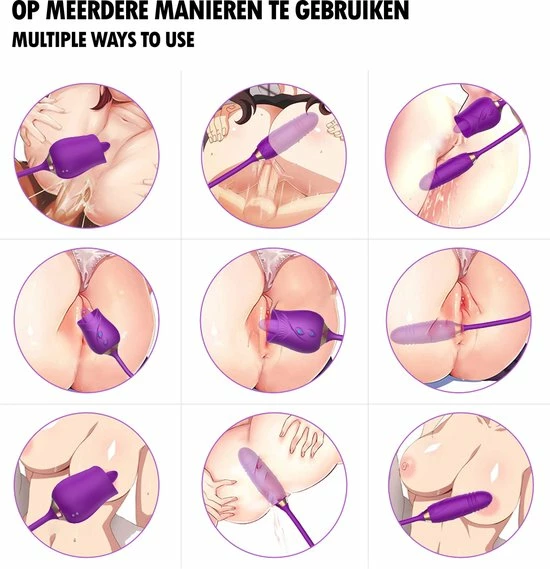 OP MEERDERE MANIEREN TE GEBRUIKEN
MULTIPLE WAYS TO USE